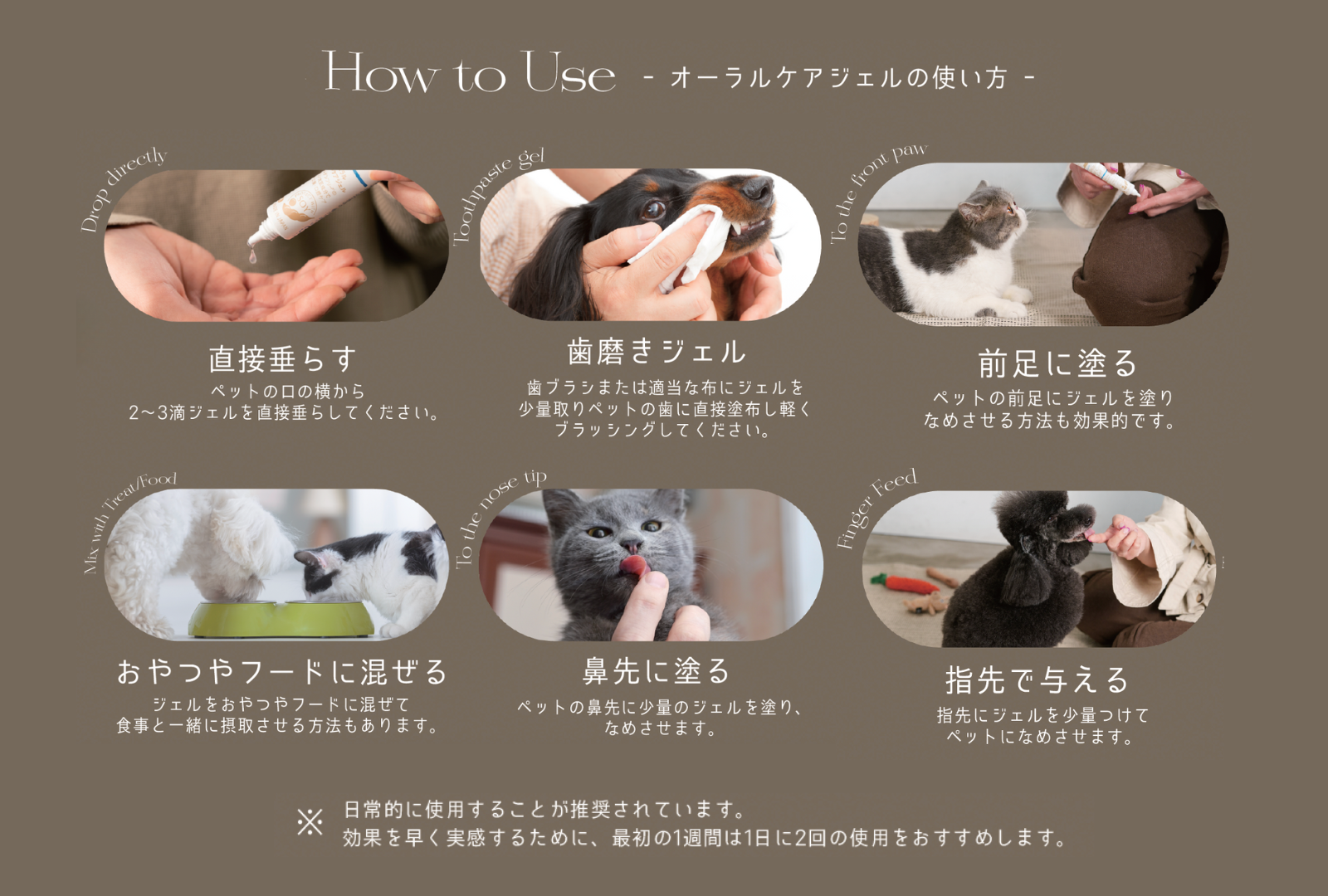 How to Use - オーラルケアジェルの使い方 -

Drop directly

直接垂らす
ペットの口の横から
2〜3滴ジェルを直接垂らしてください。

Toothpaste gel

歯磨きジェル
歯ブラシまたは適当な布にジェルを
少量取りペットの歯に直接塗布し軽く
ブラッシングしてください。

To the front paw

前足に塗る
ペットの前足にジェルを塗り
なめさせる方法も効果的です。

Mix with Treat/Food

おやつやフードに混ぜる
ジェルをおやつやフードに混ぜて
食事と一緒に摂取させる方法もあります。

To the nose tip

鼻先に塗る
ペットの鼻先に少量のジェルを塗り、
なめさせます。

Finger Feed

指先で与える
指先にジェルを少量つけて
ペットになめさせます。

※ 日常的に使用することが推奨されています。
効果を早く実感するために、最初の1週間は1日に2回の使用をおすすめします。