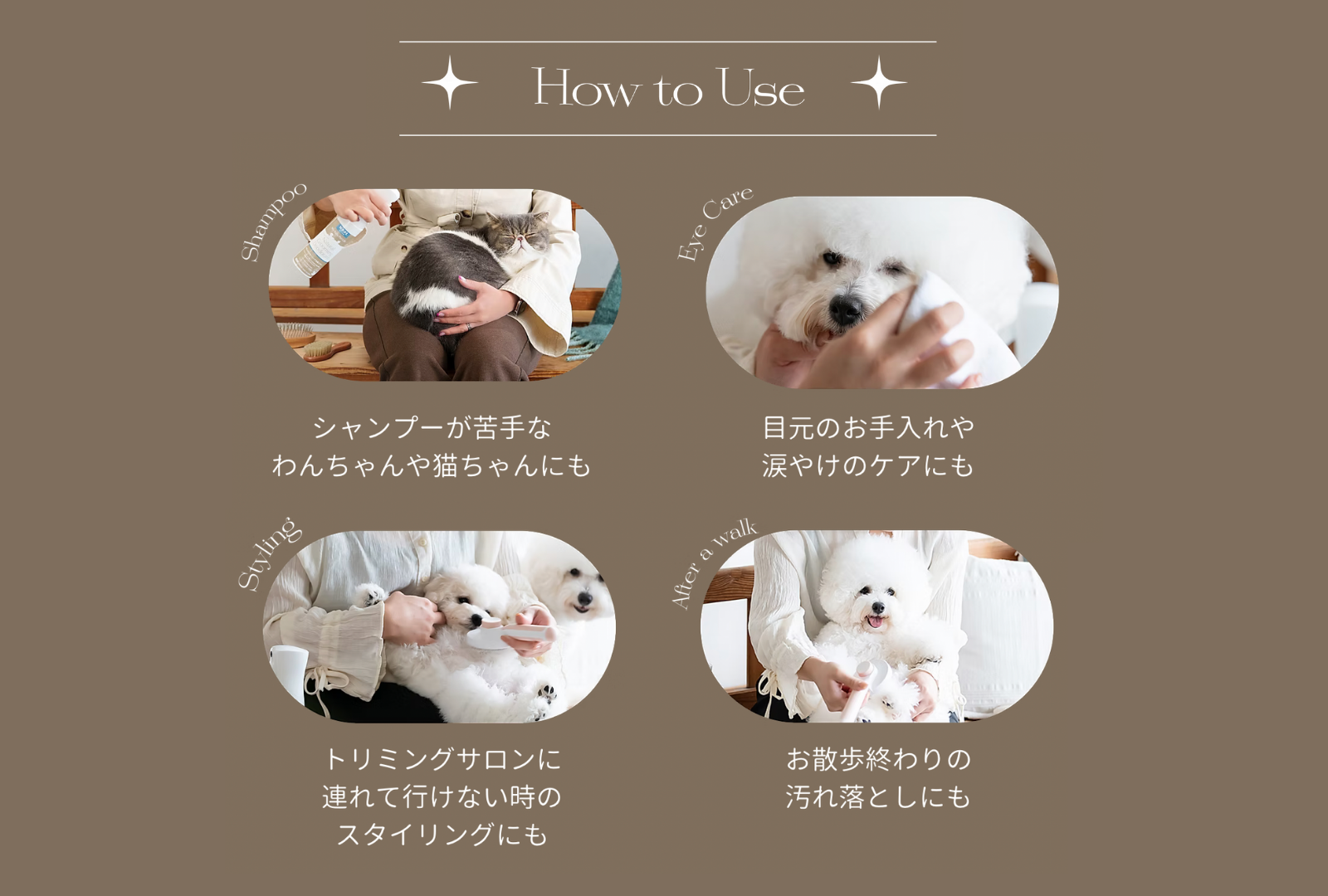 How to Use

Shampoo

シャンプーが苦手な
わんちゃんや猫ちゃんにも

Eye Care

目元のお手入れや
涙やけのケアにも

Styling

トリミングサロンに
連れて行けない時の
スタイリングにも

After a walk

お散歩終わりの
汚れ落としにも