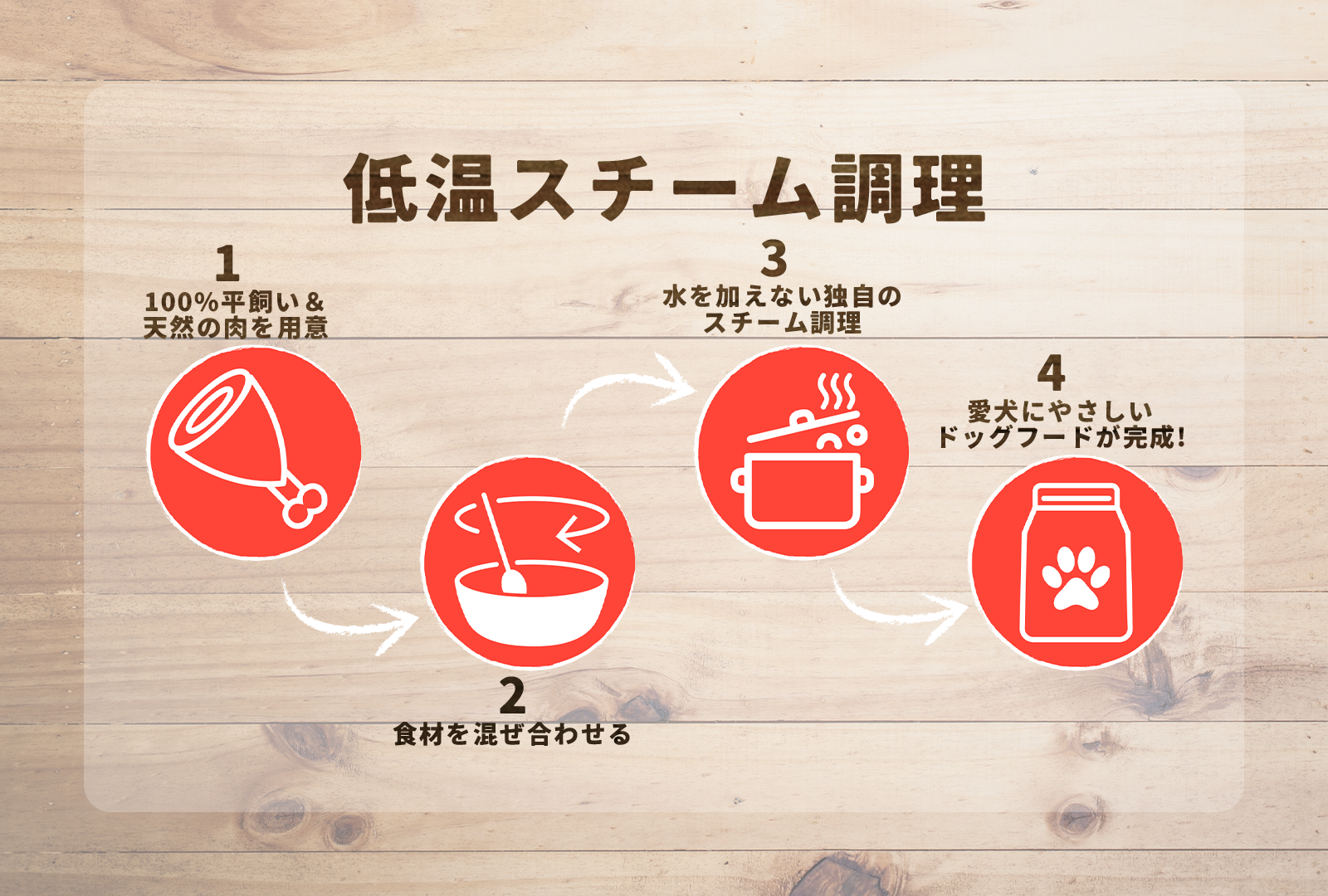 低温スチーム調理

1
100%平飼い＆
天然の肉を用意

2
食材を混ぜ合わせる

3
水を加えない独自の
スチーム調理

4
愛犬にやさしい
ドッグフードが完成!