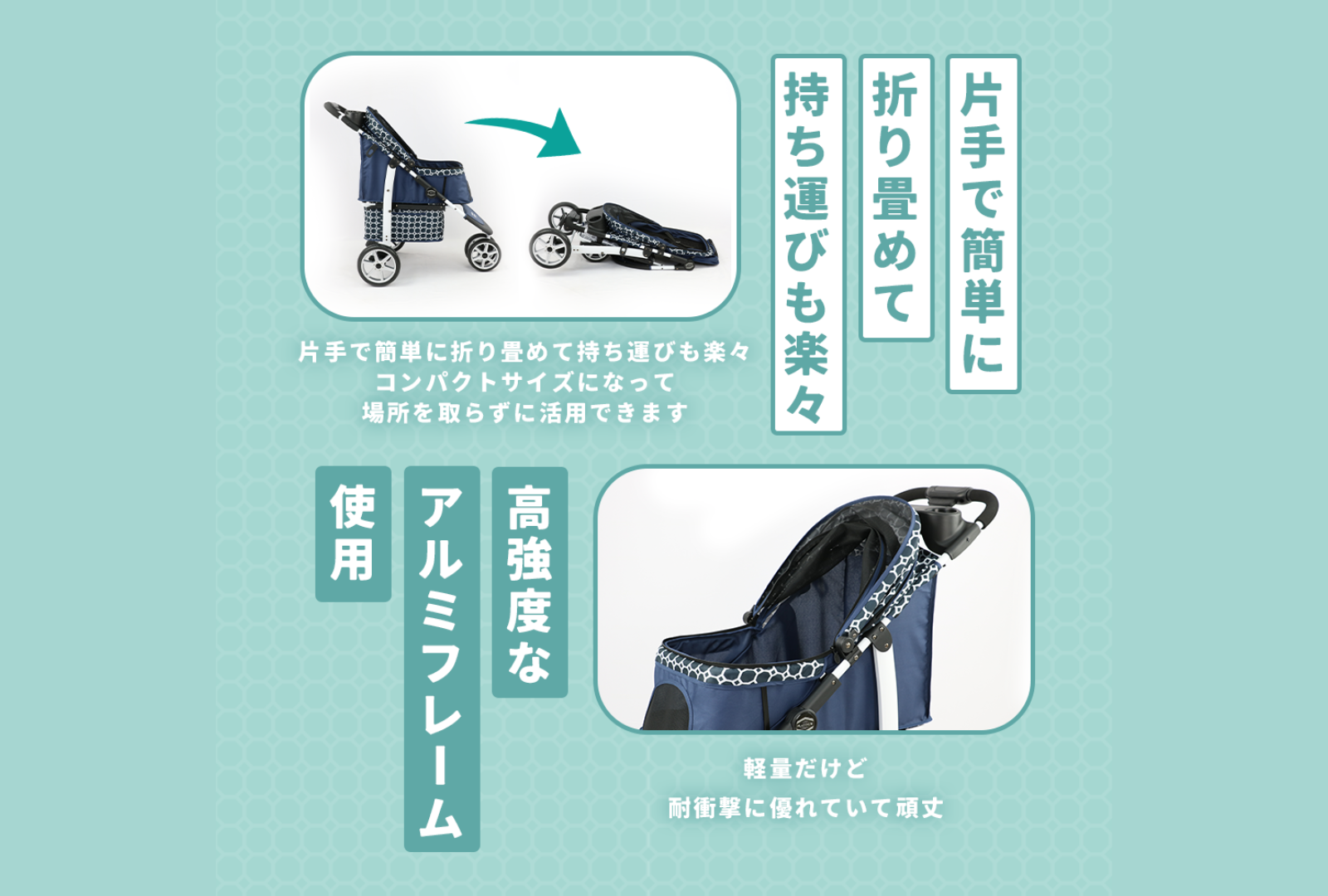 片手で簡単に
折り畳めて
持ち運びも楽々

片手で簡単に折り畳めて持ち運びも楽々
コンパクトサイズになって
場所を取らずに活用できます

高強度な
アルミフレーム
使用

軽量だけど
耐衝撃に優れていて頑丈